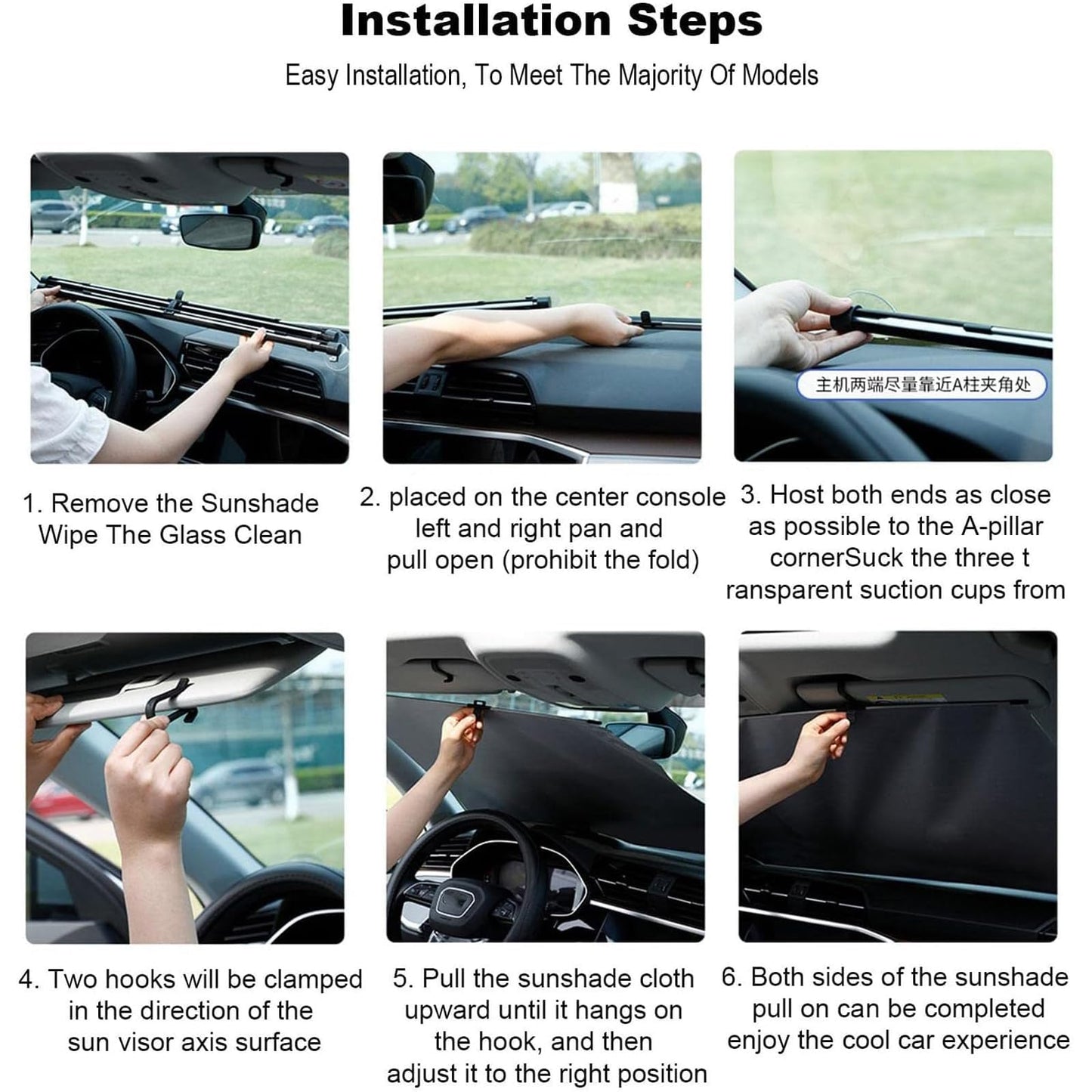 Installation Steps

Easy Installation, To Meet The Majority Of Models

主机两端尽量靠近A柱夹角处

1. Remove the Sunshade Wipe The Glass Clean

2. placed on the center console left and right pan and pull open (prohibit the fold)

3. Host both ends as close as possible to the A-pillar cornerSuck the three t ransparent suction cups from

4. Two hooks will be clamped in the direction of the sun visor axis surface

5. Pull the sunshade cloth upward until it hangs on the hook, and then adjust it to the right position

6. Both sides of the sunshade pull on can be completed enjoy the cool car experience