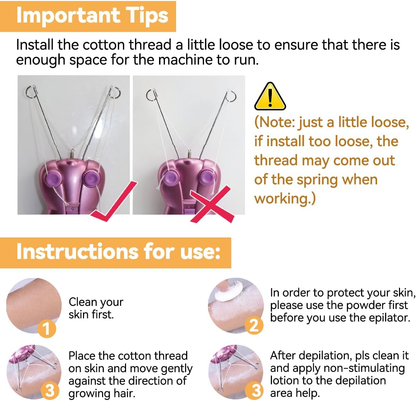 Important Tips

Install the cotton thread a little loose to ensure that there is enough space for the machine to run.

(Note: just a little loose, if install too loose, the thread may come out of the spring when working.)

Instructions for use:

1 Clean your skin first.

2 In order to protect your skin, please use the powder first before you use the epilator.

3 Place the cotton thread on skin and move gently against the direction of growing hair.

3 After depilation, pls clean it and apply non-stimulating lotion to the depilation area help.